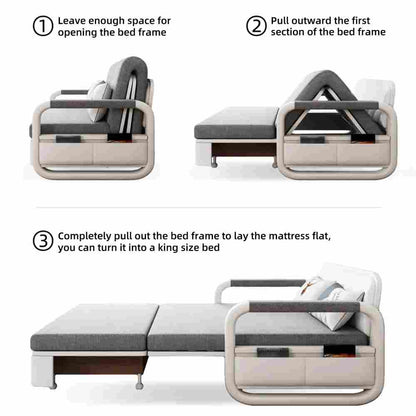 ① Leave enough space for opening the bed frame

② Pull outward the first section of the bed frame

③ Completely pull out the bed frame to lay the mattress flat, you can turn it into a king size bed